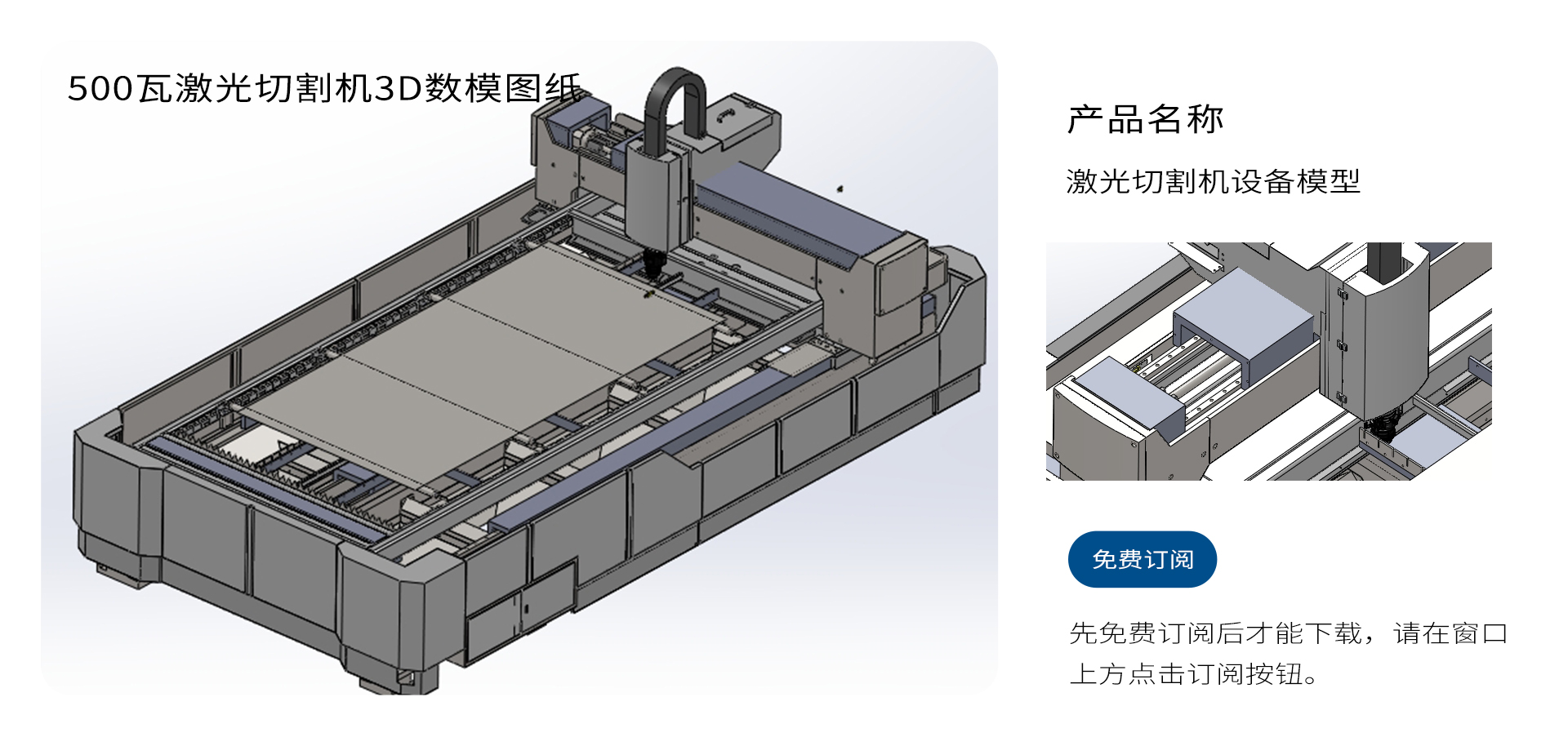 500瓦激光切割机3D数模图纸

产品名称

激光切割机设备模型

免费订阅

先免费订阅后才能下载，请在窗口上方点击订阅按钮。