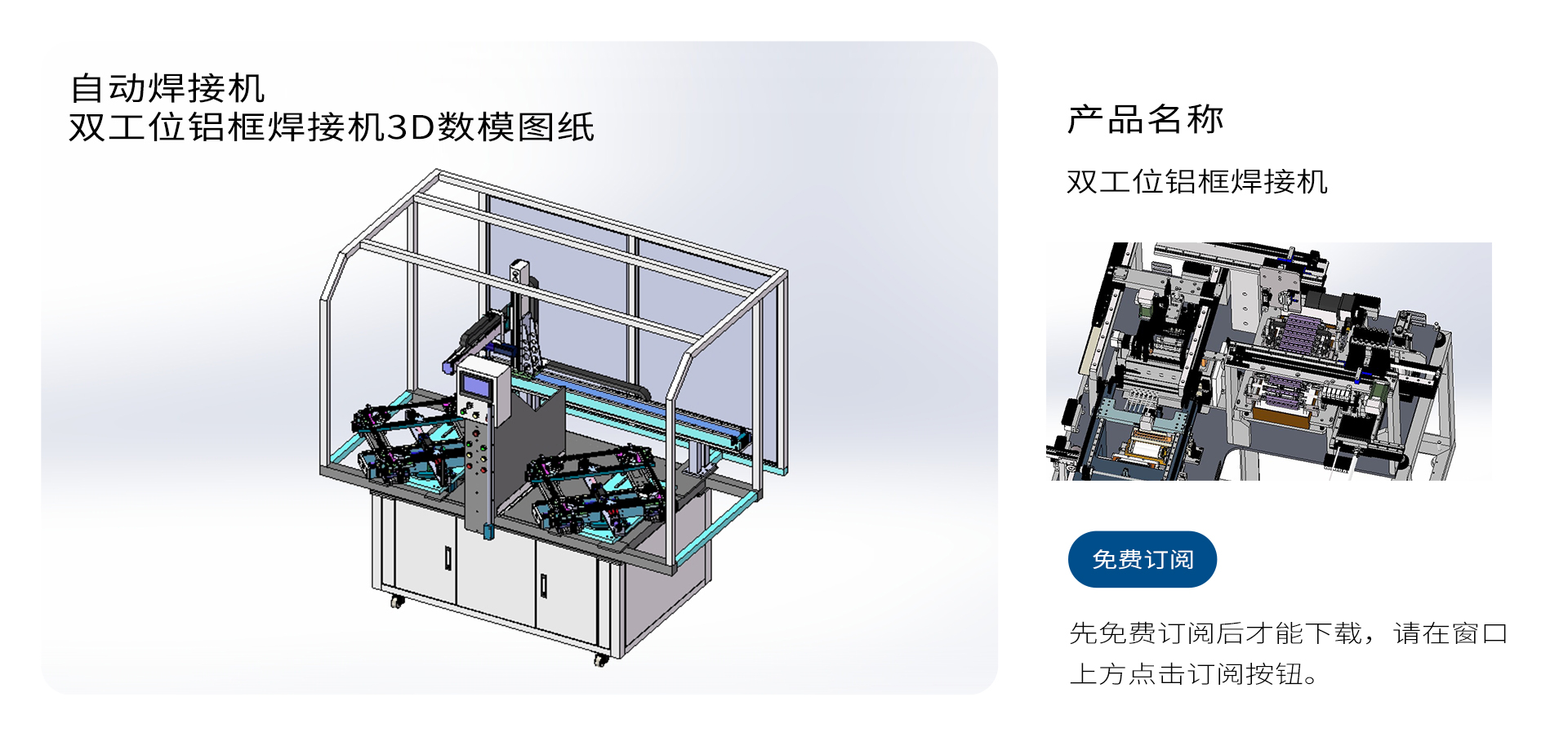 自动焊接机
双工位铝框焊接机3D数模图纸

产品名称

双工位铝框焊接机

免费订阅

先免费订阅后才能下载，请在窗口上方点击订阅按钮。