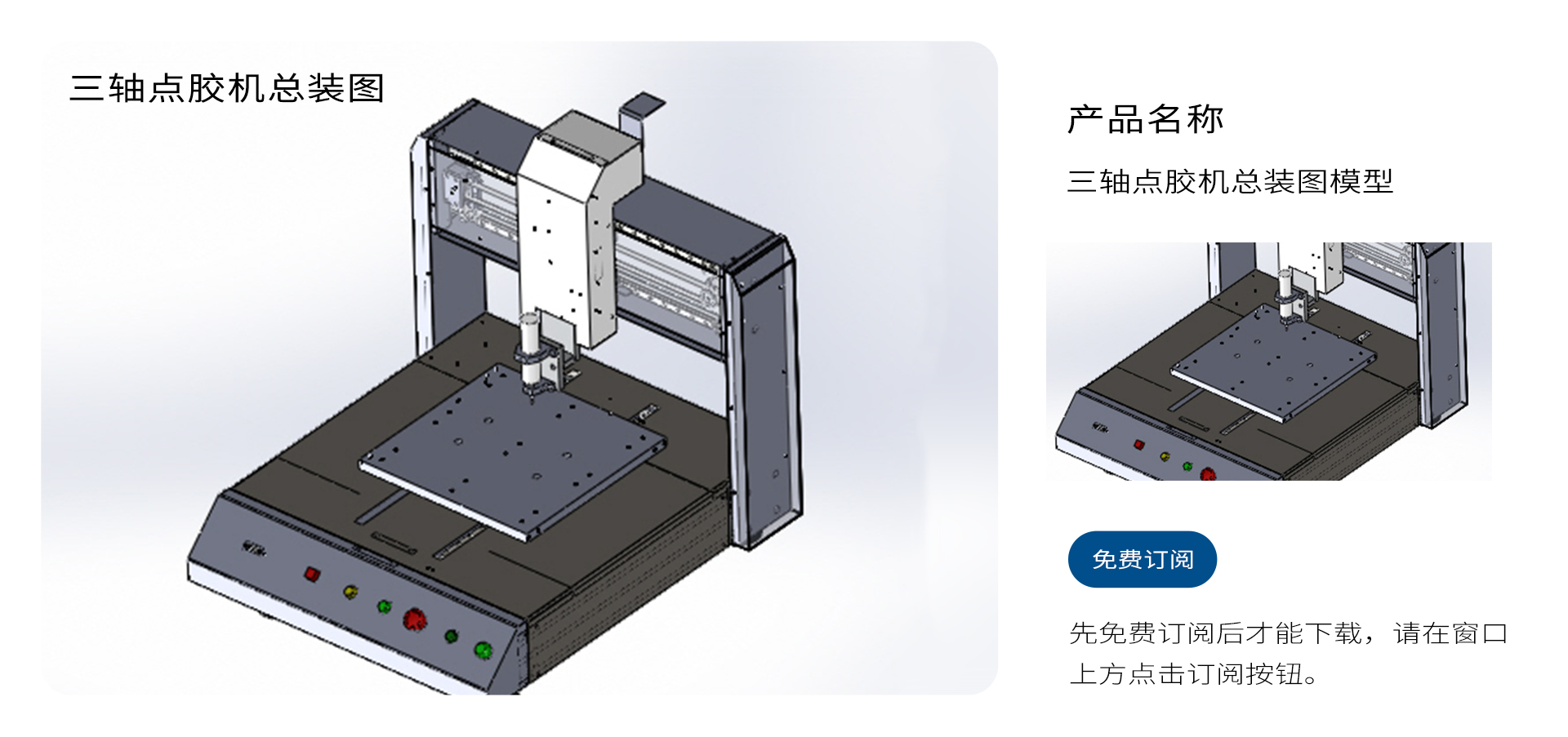 三轴点胶机总装图

产品名称

三轴点胶机总装图模型

免费订阅

先免费订阅后才能下载，请在窗口上方点击订阅按钮。